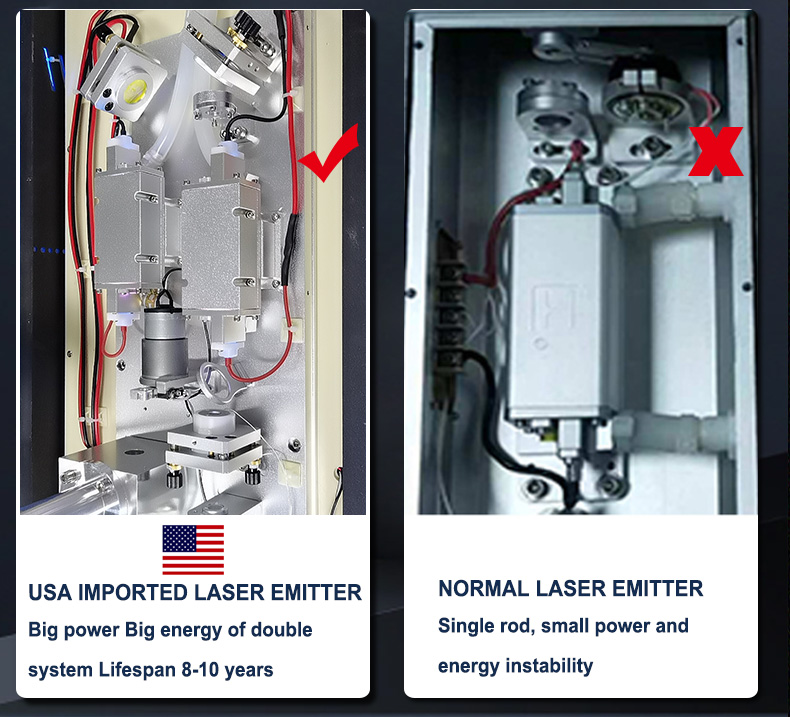 USA IMPORTED LASER EMITTER
Big power Big energy of double system Lifespan 8-10 years

NORMAL LASER EMITTER
Single rod, small power and energy instability