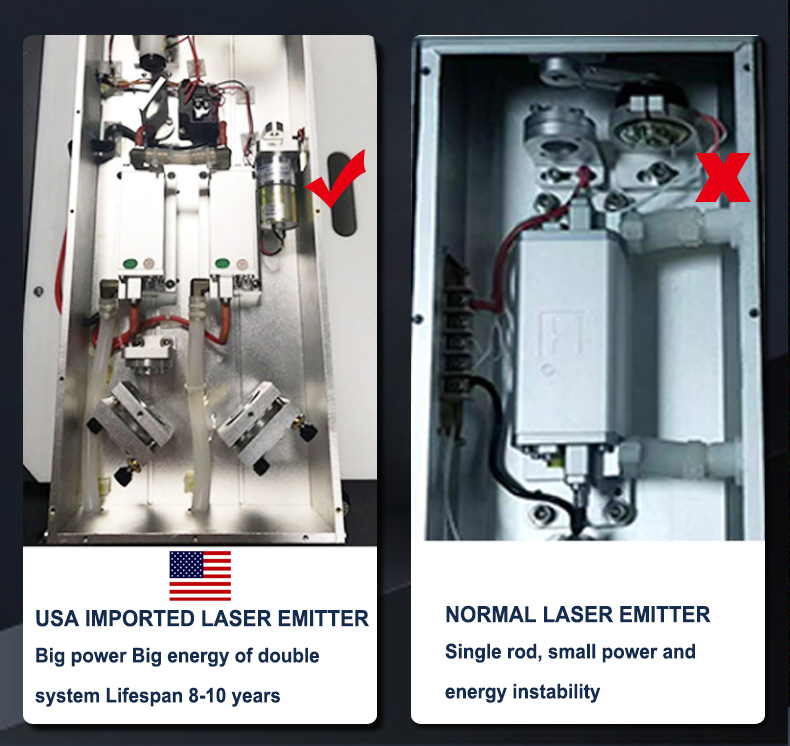 USA IMPORTED LASER EMITTER

Big power Big energy of double system Lifespan 8-10 years

NORMAL LASER EMITTER

Single rod, small power and energy instability