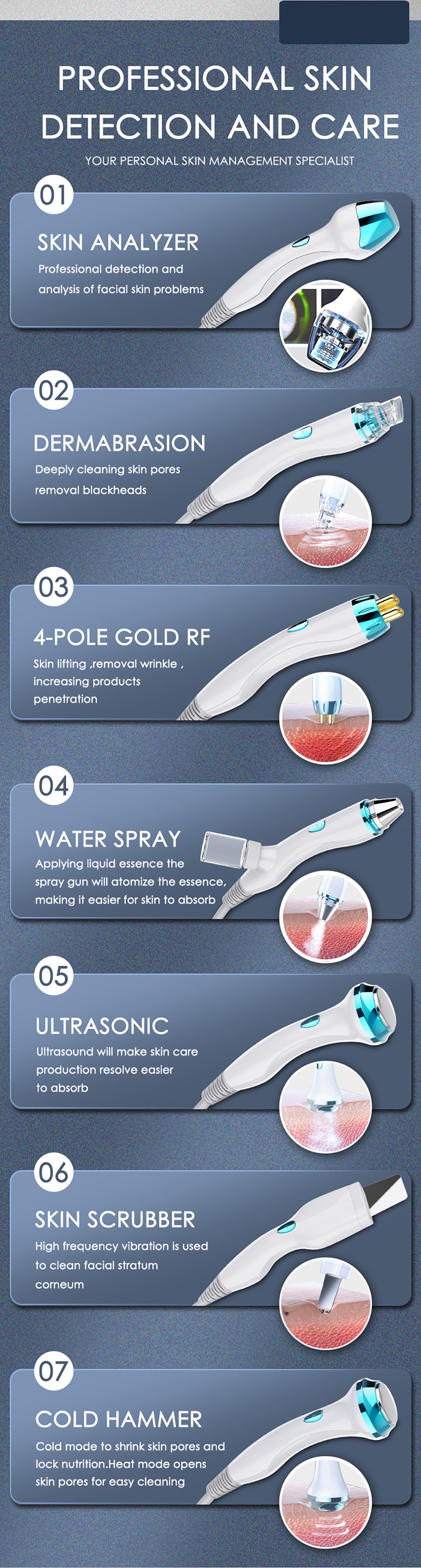 PROFESSIONAL SKIN DETECTION AND CARE

YOUR PERSONAL SKIN MANAGEMENT SPECIALIST

01

SKIN ANALYZER

Professional detection and analysis of facial skin problems

02

DERMABRASION

Deeply cleaning skin pores removal blackheads

03

4-POLE GOLD RF

Skin lifting ,removal wrinkle , increasing products penetration

04

WATER SPRAY

Applying liquid essence the spray gun will atomize the essence, making it easier for skin to absorb

05

ULTRASONIC

Ultrasound will make skin care production resolve easier to absorb

06

SKIN SCRUBBER

High frequency vibration is used to clean facial stratum corneum

07

COLD HAMMER

Cold mode to shrink skin pores and lock nutrition.Heat mode opens skin pores for easy cleaning